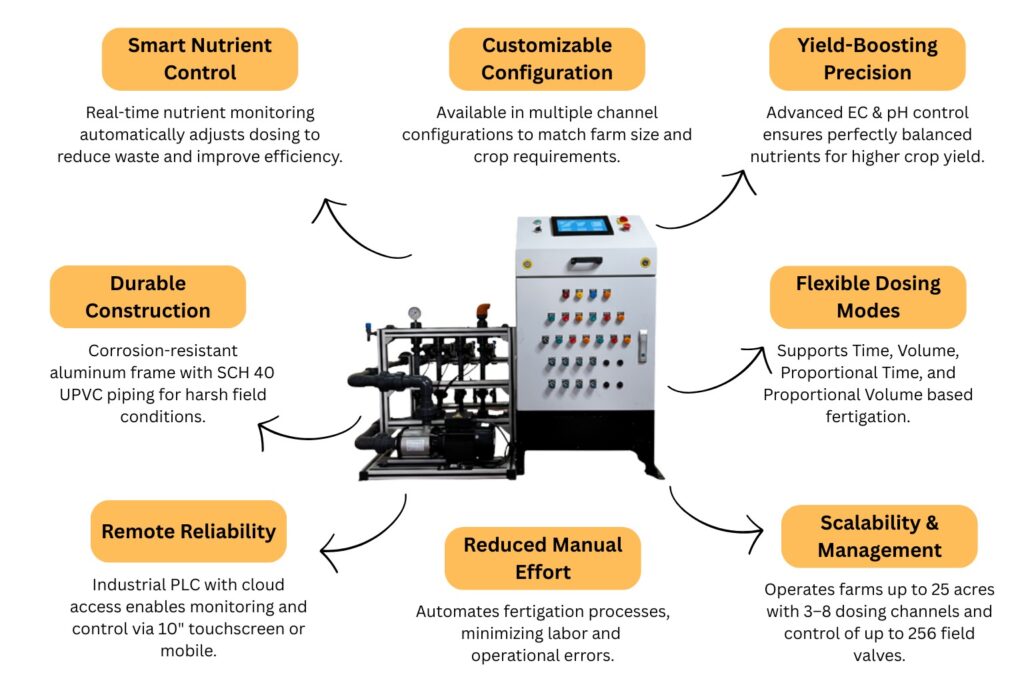 Smart Nutrient Control

Real-time nutrient monitoring automatically adjusts dosing to reduce waste and improve efficiency.

Customizable Configuration

Available in multiple channel configurations to match farm size and crop requirements.

Yield-Boosting Precision

Advanced EC & pH control ensures perfectly balanced nutrients for higher crop yield.

Durable Construction

Corrosion-resistant aluminum frame with SCH 40 UPVC piping for harsh field conditions.

Flexible Dosing Modes

Supports Time, Volume, Proportional Time, and Proportional Volume based fertigation.

Remote Reliability

Industrial PLC with cloud access enables monitoring and control via 10" touchscreen or mobile.

Reduced Manual Effort

Automates fertigation processes, minimizing labor and operational errors.

Scalability & Management

Operates farms up to 25 acres with 3–8 dosing channels and control of up to 256 field valves.